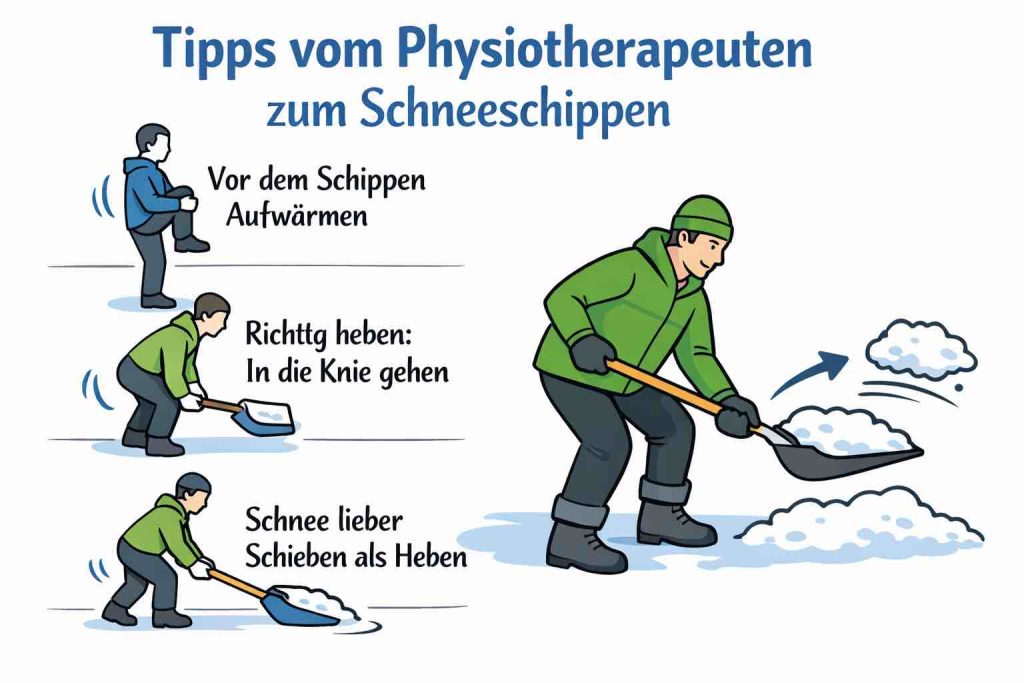 Tipps vom Physiotherapeuten zum Schneeschippen

Vor dem Schippen Aufwärmen

Richttg heben: In die Knie gehen

Schnee lieber Schieben als Heben